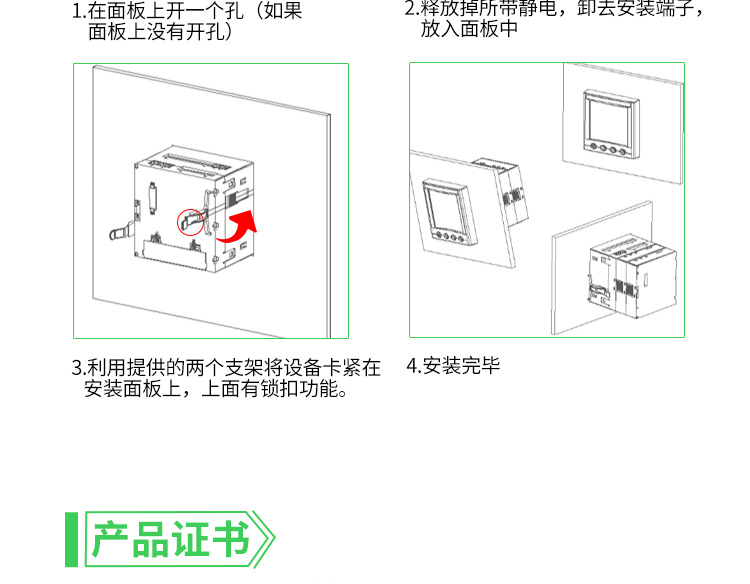 1.在面板上开一个孔（如果面板上没有开孔）

2.释放掉所带静电，卸去安装端子，放入面板中

3.利用提供的两个支架将设备卡紧在安装面板上，上面有锁扣功能。

4.安装完毕

产品证书